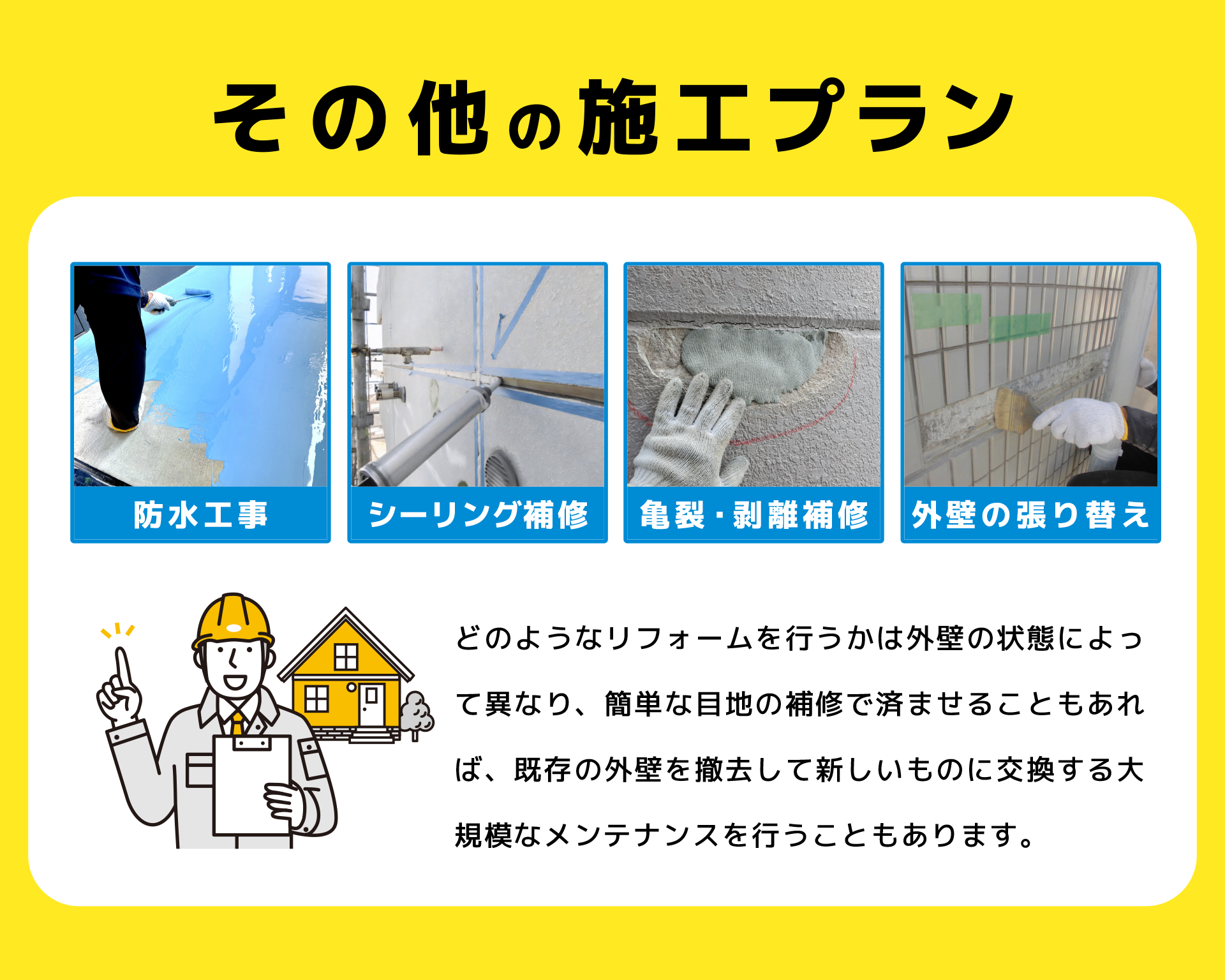 その他の施工プラン

防水工事

シーリング補修

亀裂・剥離補修

外壁の張り替え

どのようなリフォームを行うかは外壁の状態によって異なり、簡単な目地の補修で済ませることもあれば、既存の外壁を撤去して新しいものに交換する大規模なメンテナンスを行うこともあります。